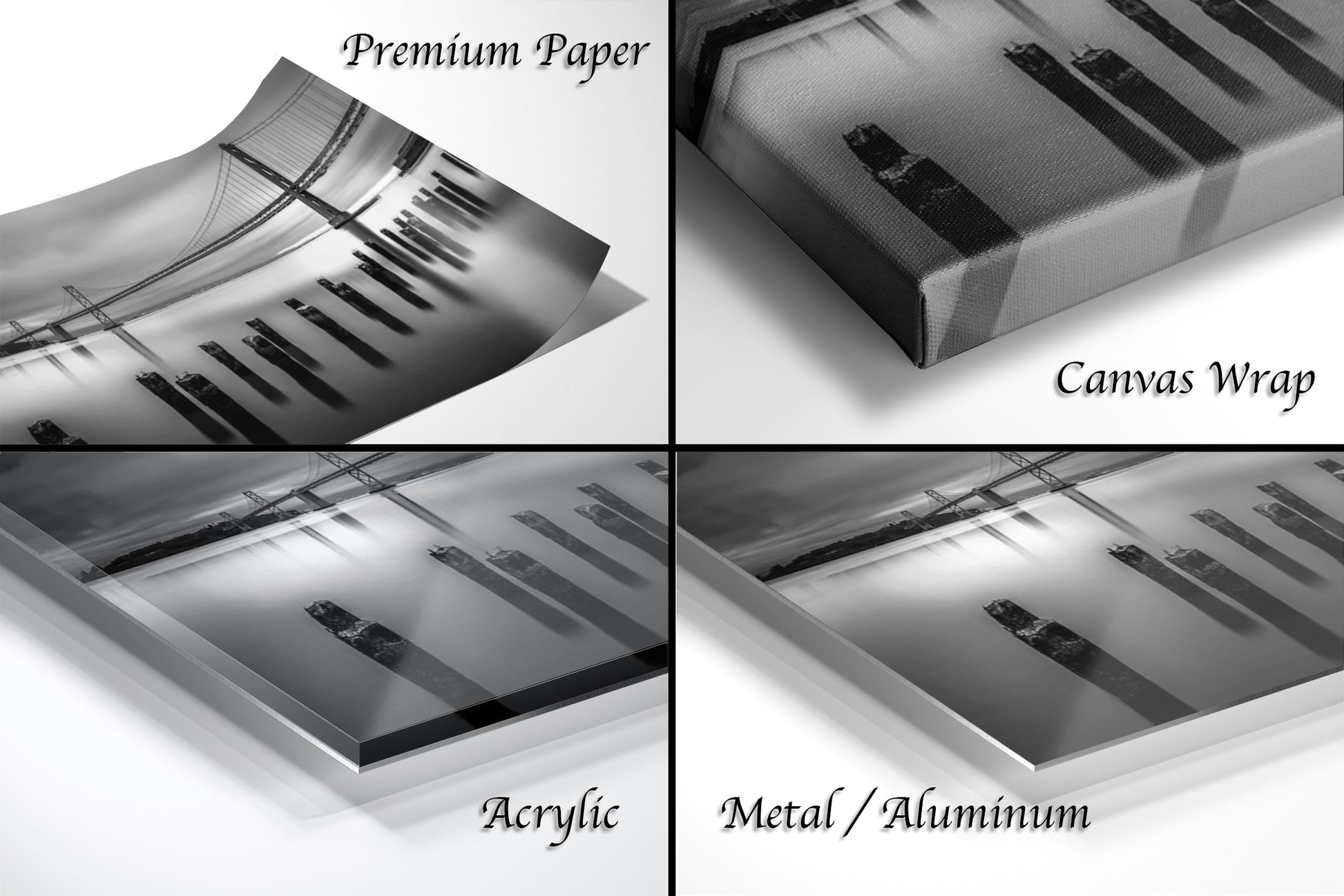 Premium Paper

Canvas Wrap

Acrylic

Metal / Aluminum